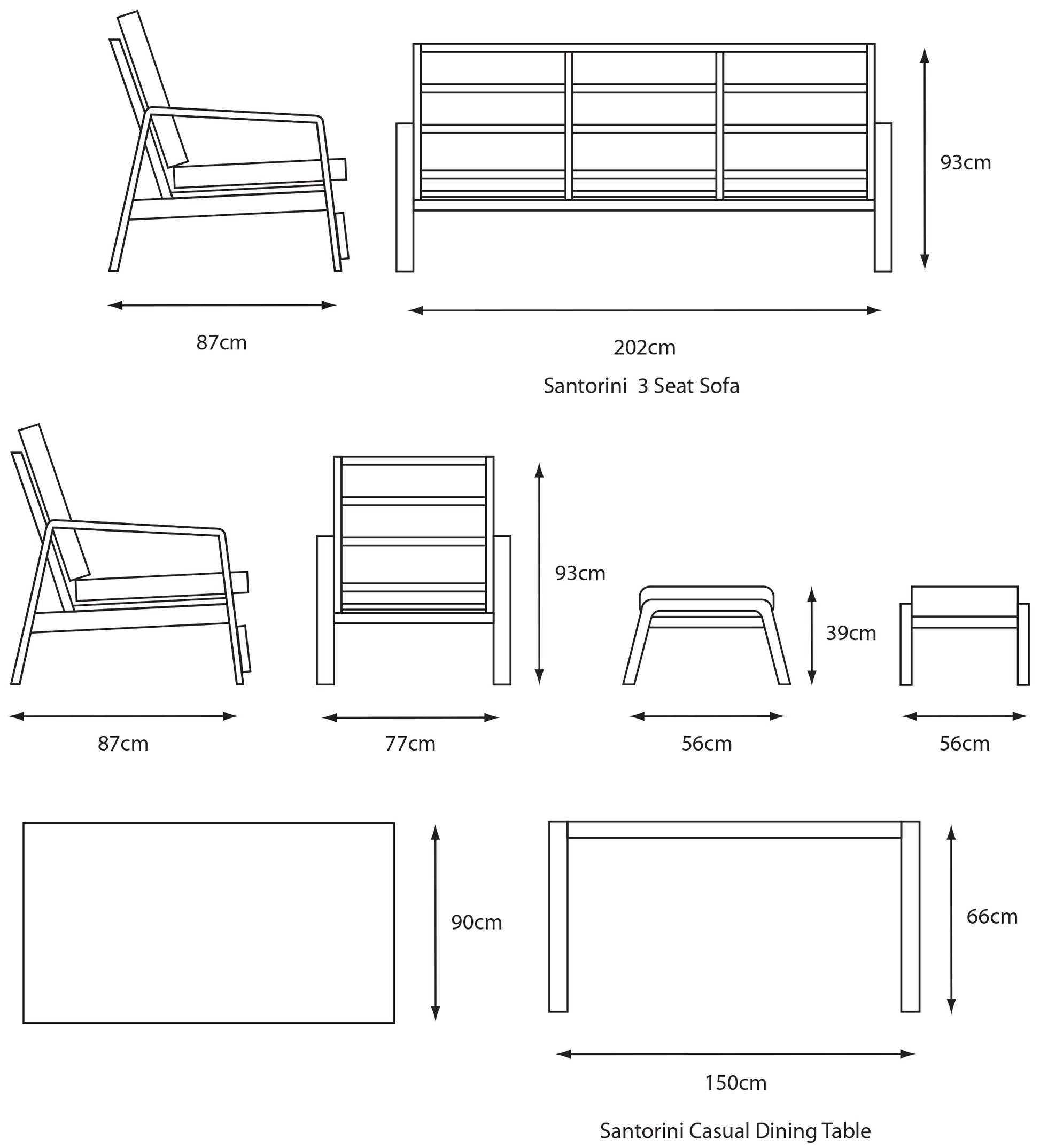 93cm

87cm

202cm

Santorini 3 Seat Sofa

93cm

39cm

87cm

77cm

56cm

56cm

90cm

66cm

150cm

Santorini Casual Dining Table