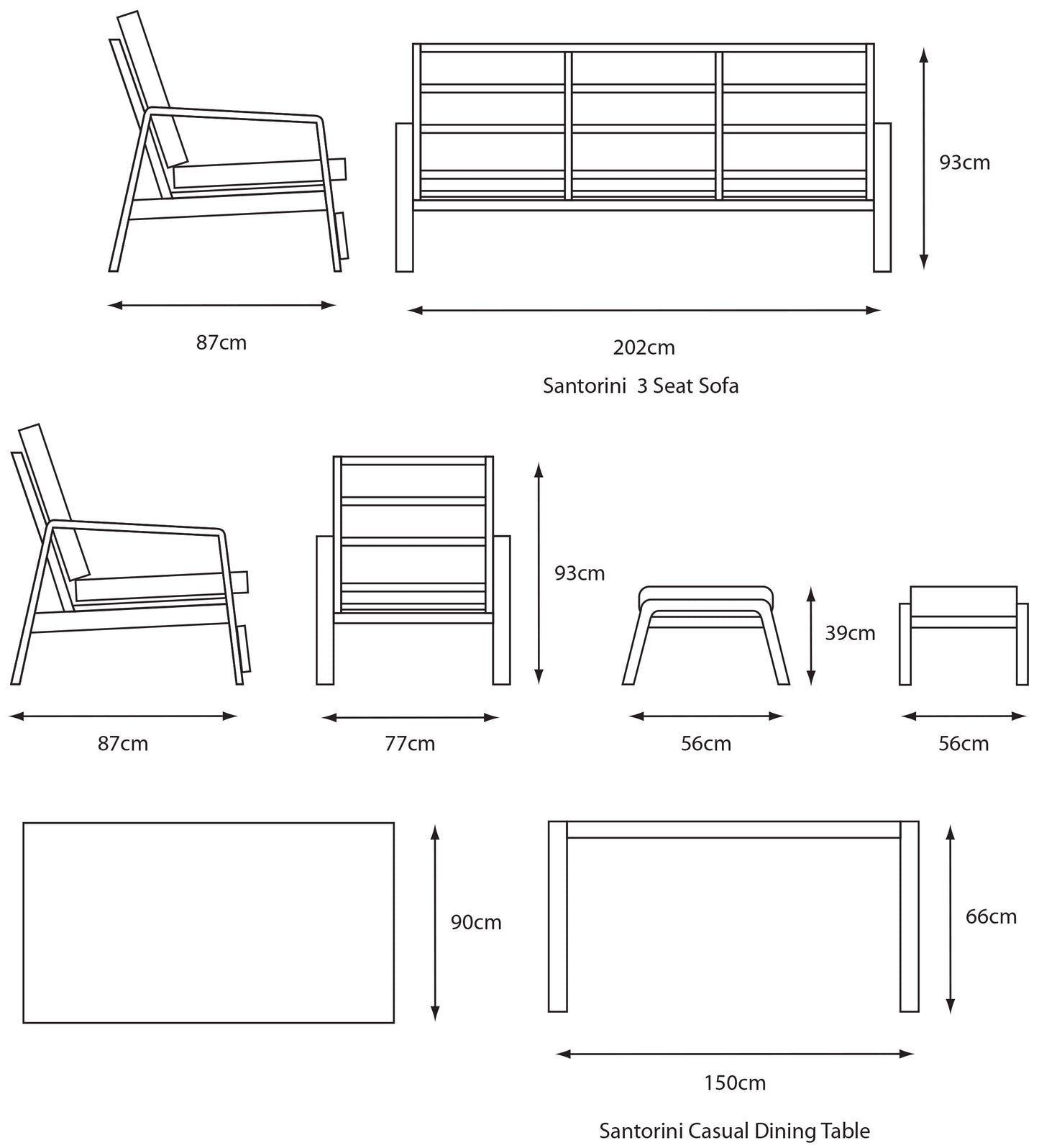 93cm

87cm

202cm

Santorini 3 Seat Sofa

93cm

39cm

87cm

77cm

56cm

56cm

90cm

66cm

150cm

Santorini Casual Dining Table