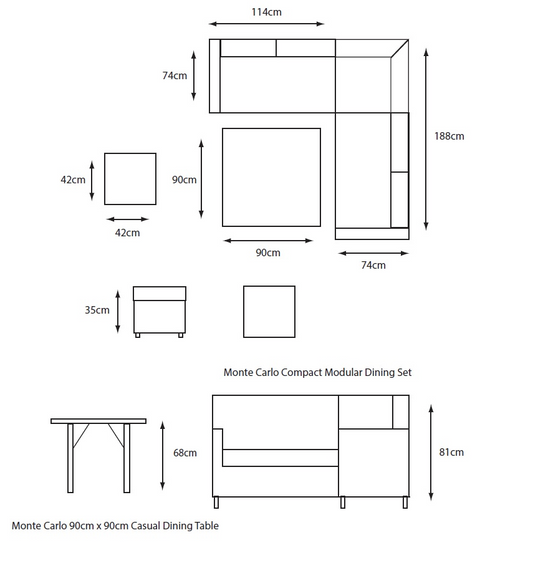 114cm

74cm

188cm

42cm

90cm

42cm

90cm

74cm

35cm

Monte Carlo Compact Modular Dining Set

68cm

81cm

Monte Carlo 90cm x 90cm Casual Dining Table